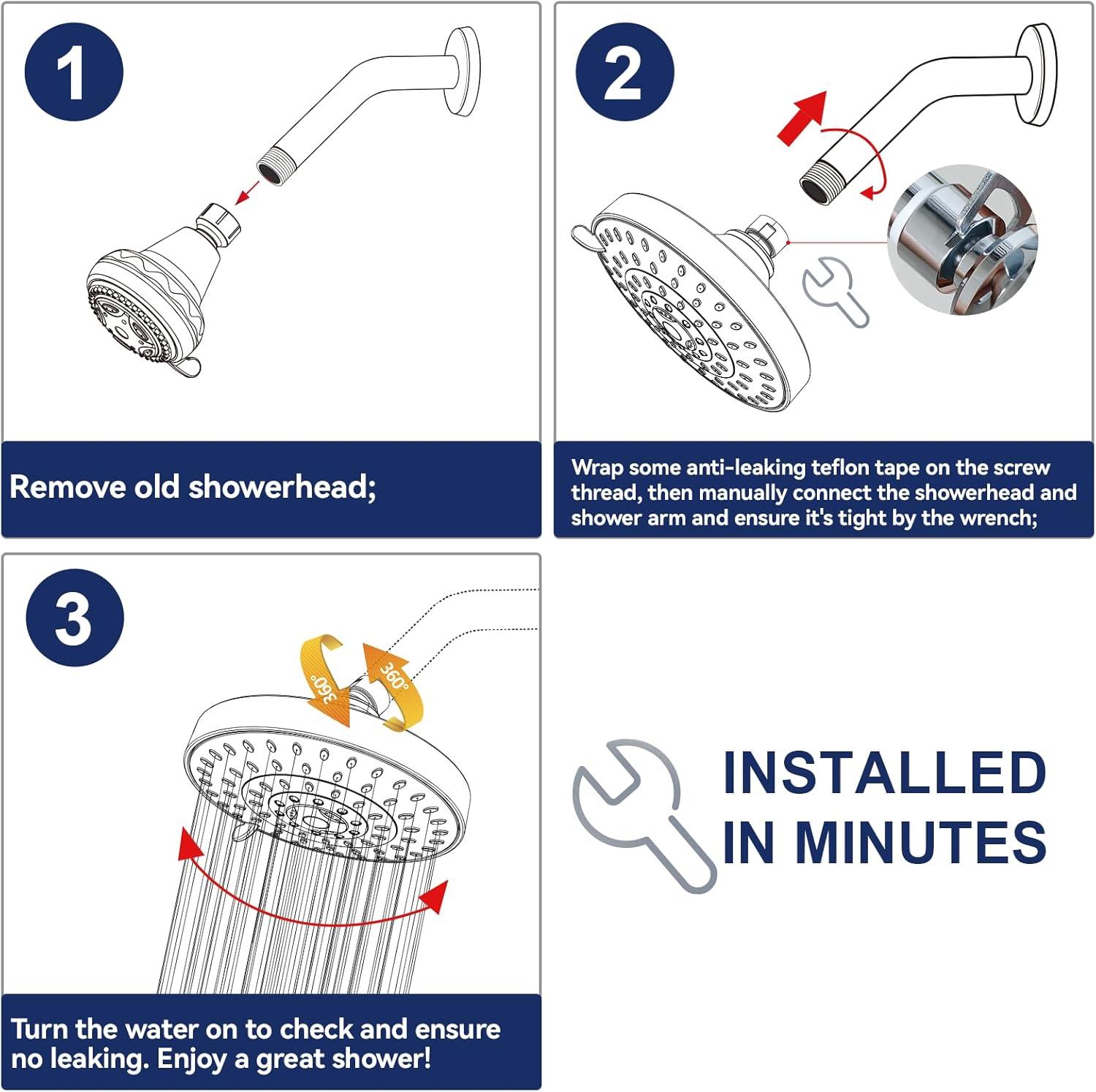 1

Remove old showerhead;

2

Wrap some anti-leaking teflon tape on the screw thread, then manually connect the showerhead and shower arm and ensure it's tight by the wrench;

3

360°

360°

Turn the water on to check and ensure no leaking. Enjoy a great shower!

INSTALLED IN MINUTES