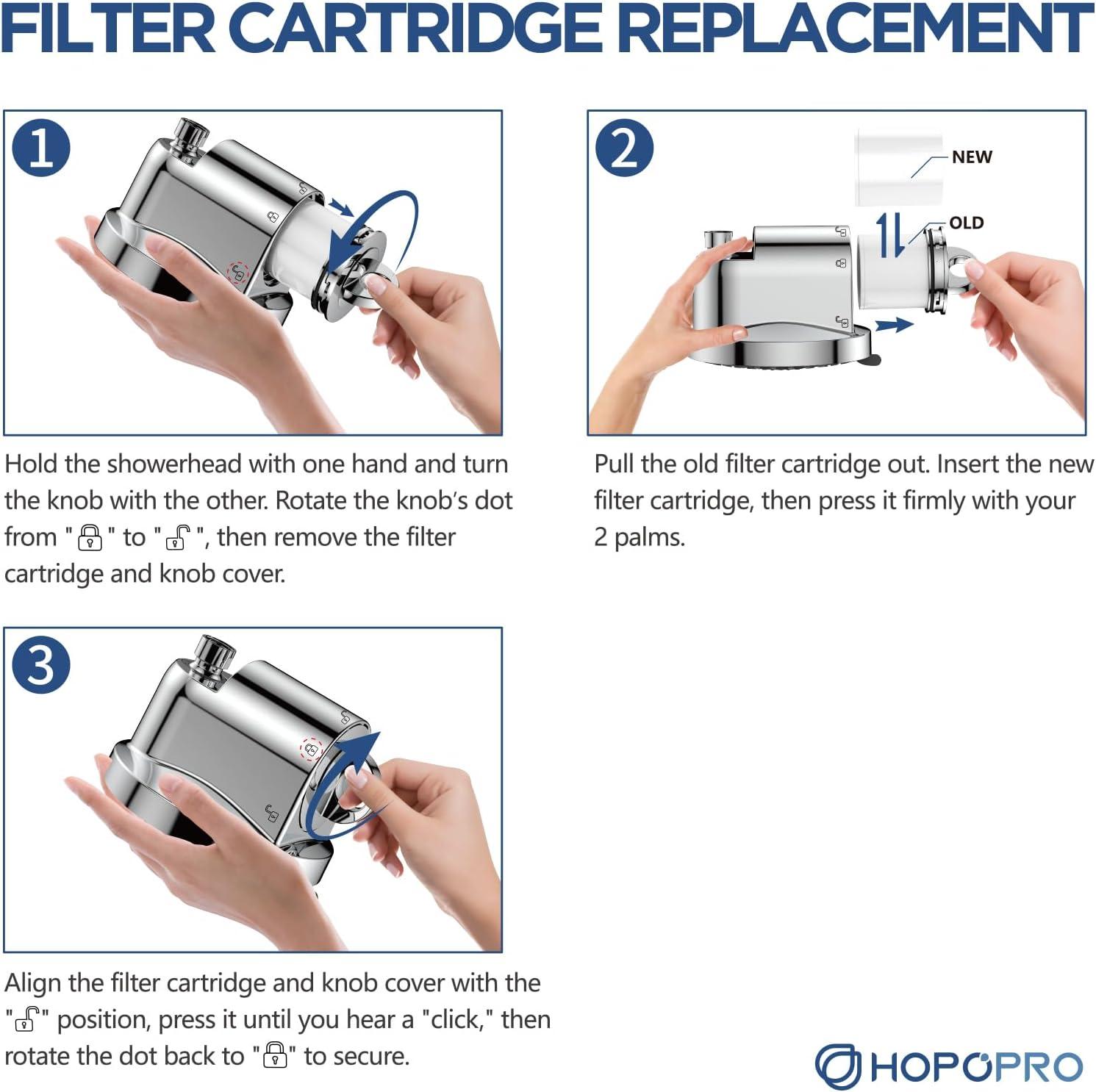 FILTER CARTRIDGE REPLACEMENT

1

Hold the showerhead with one hand and turn the knob with the other. Rotate the knob's dot from "🔒" to "🔓", then remove the filter cartridge and knob cover.

2

NEW

OLD

Pull the old filter cartridge out. Insert the new filter cartridge, then press it firmly with your 2 palms.

3

Align the filter cartridge and knob cover with the "🔓" position, press it until you hear a "click," then rotate the dot back to "🔒" to secure.

HOPOPRO