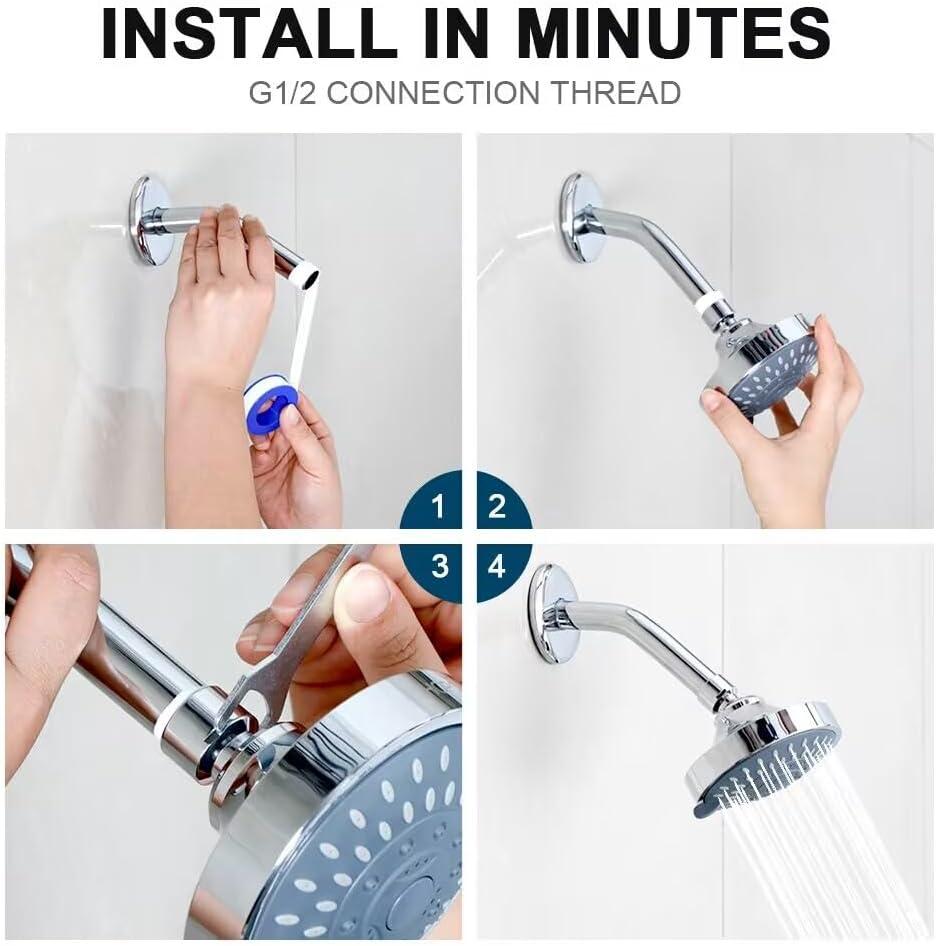 INSTALL IN MINUTES
G1/2 CONNECTION THREAD

1
2
3
4