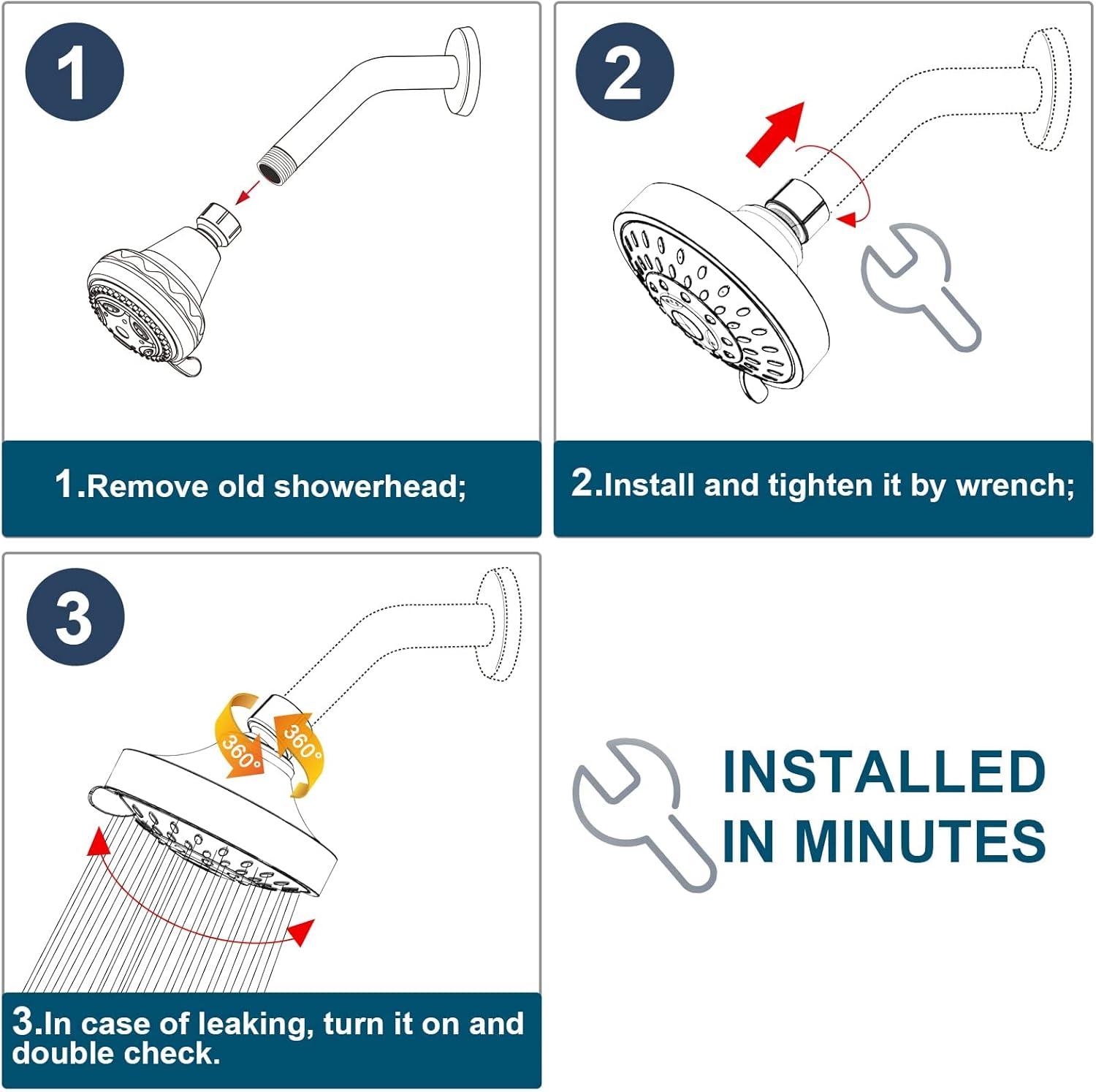 1

1.Remove old showerhead;

2

2.Install and tighten it by wrench;

3

360°

360°

3.In case of leaking, turn it on and double check.

INSTALLED IN MINUTES